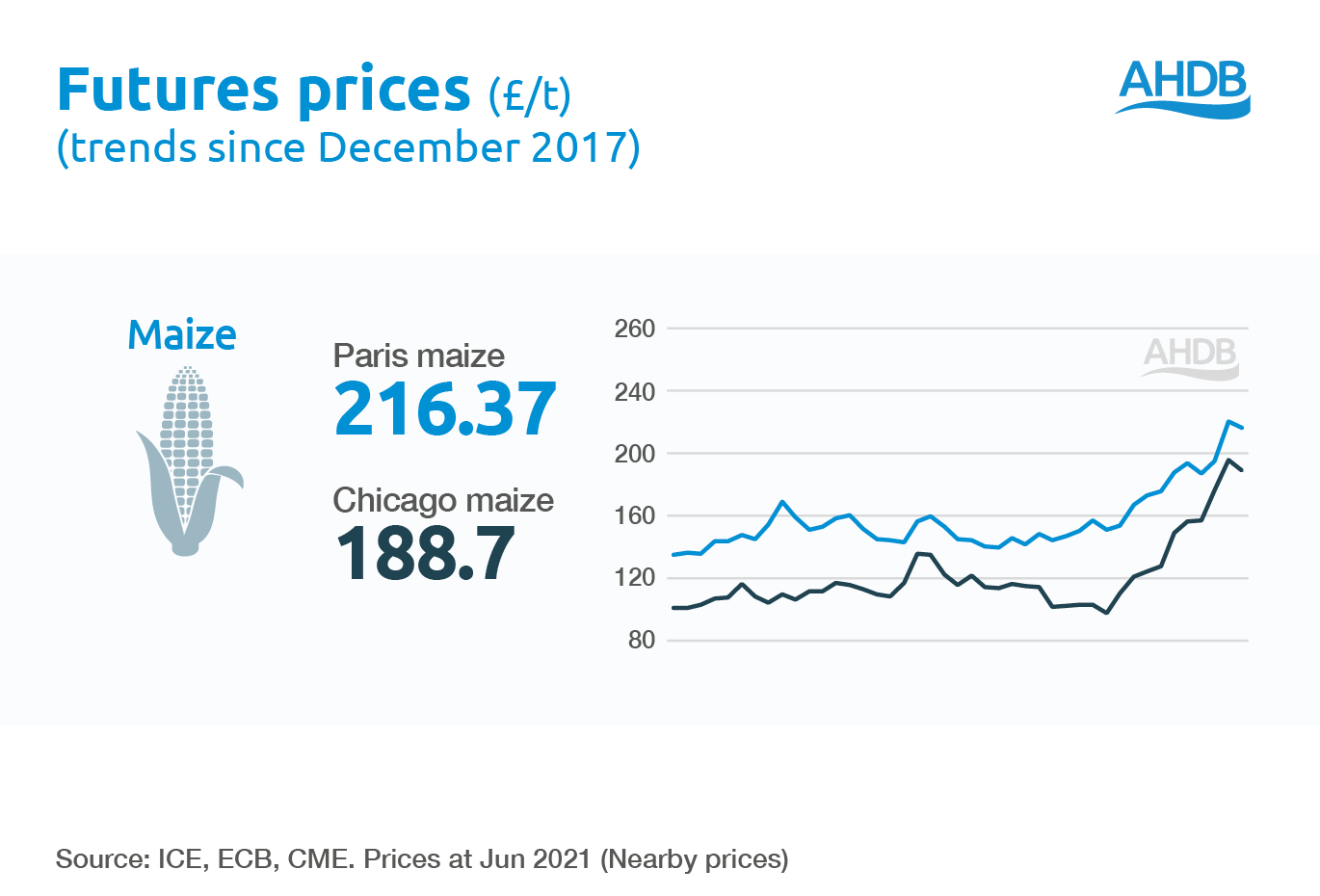 Futures prices (£/t)
(trends since December 2017)

AHDB

Maize

Paris maize
216.37

Chicago maize
188.7

260
240
200
160
120
80

AHDB

Source: ICE, ECB, CME. Prices at Jun 2021 (Nearby prices)